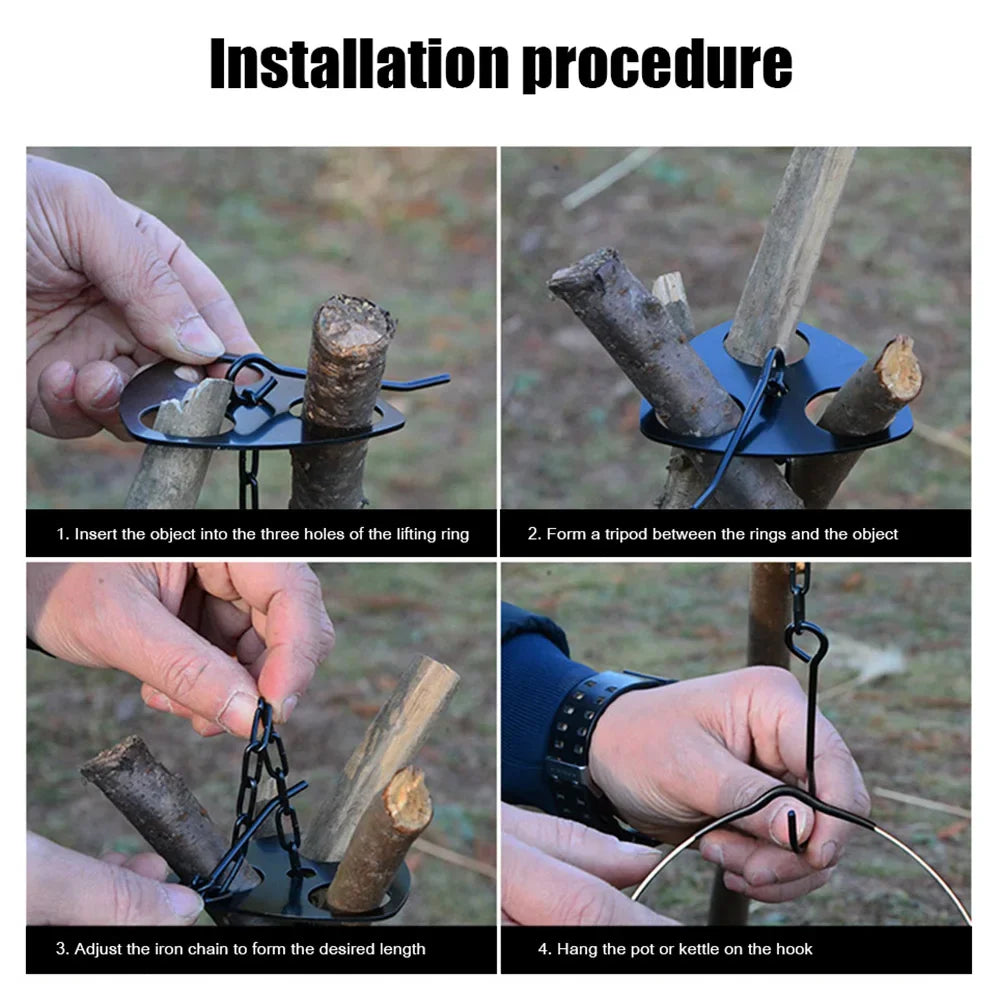 Installation procedure

1. Insert the object into the three holes of the lifting ring

2. Form a tripod between the rings and the object

3. Adjust the iron chain to form the desired length

4. Hang the pot or kettle on the hook