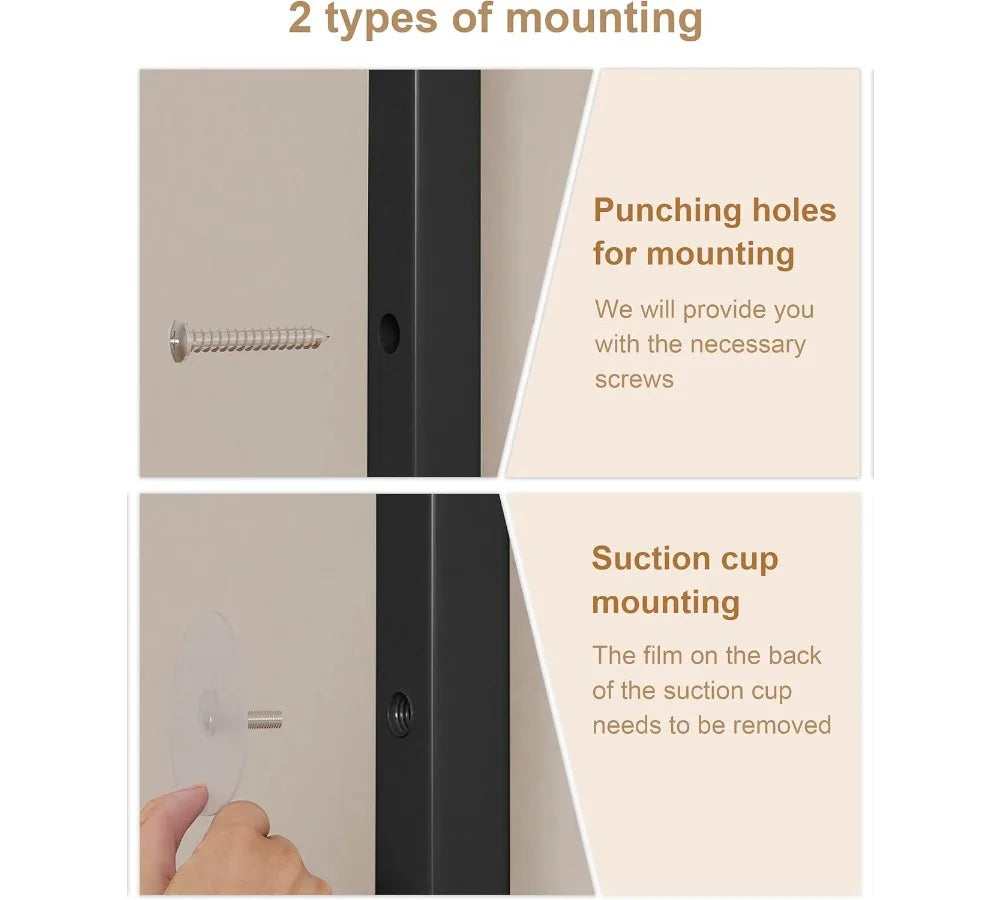 2 types of mounting

Punching holes for mounting

We will provide you with the necessary screws

Suction cup mounting

The film on the back of the suction cup needs to be removed