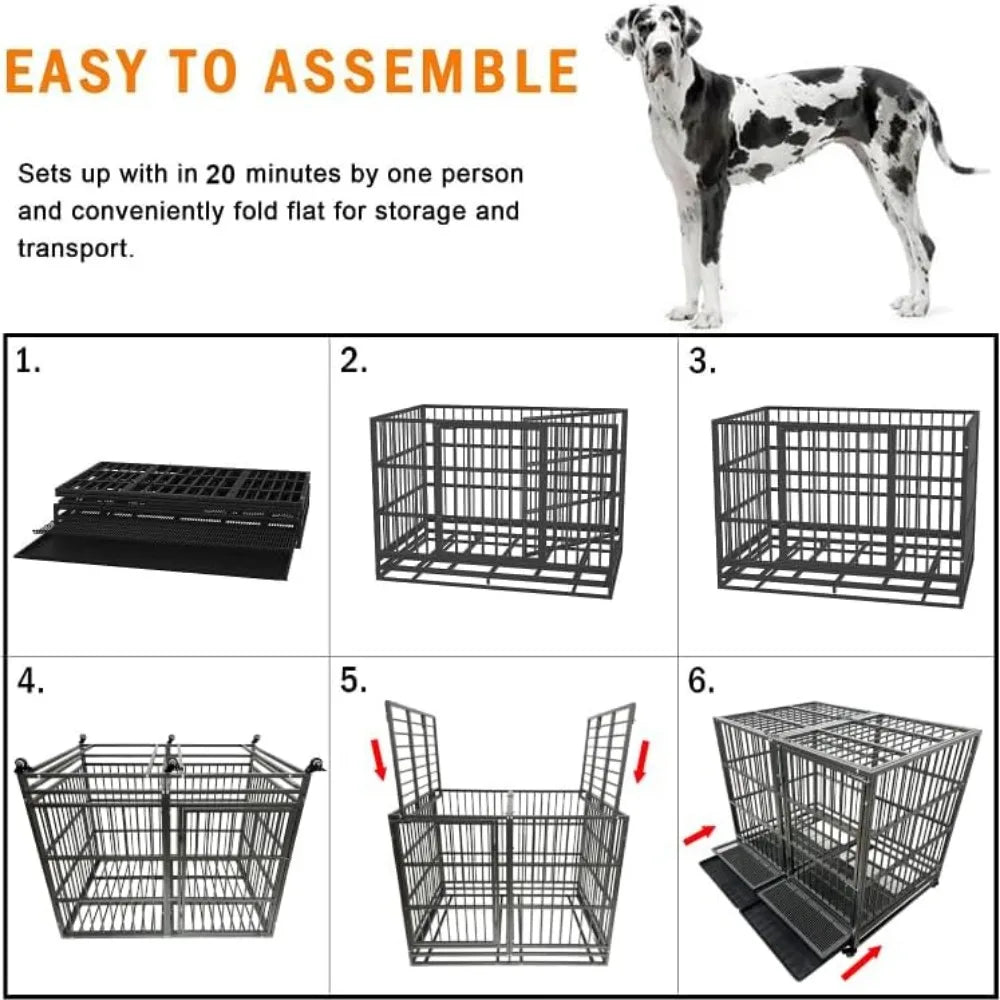 EASY TO ASSEMBLE

Sets up with in 20 minutes by one person and conveniently fold flat for storage and transport.

1.

2.

3.

4.

5.

6.