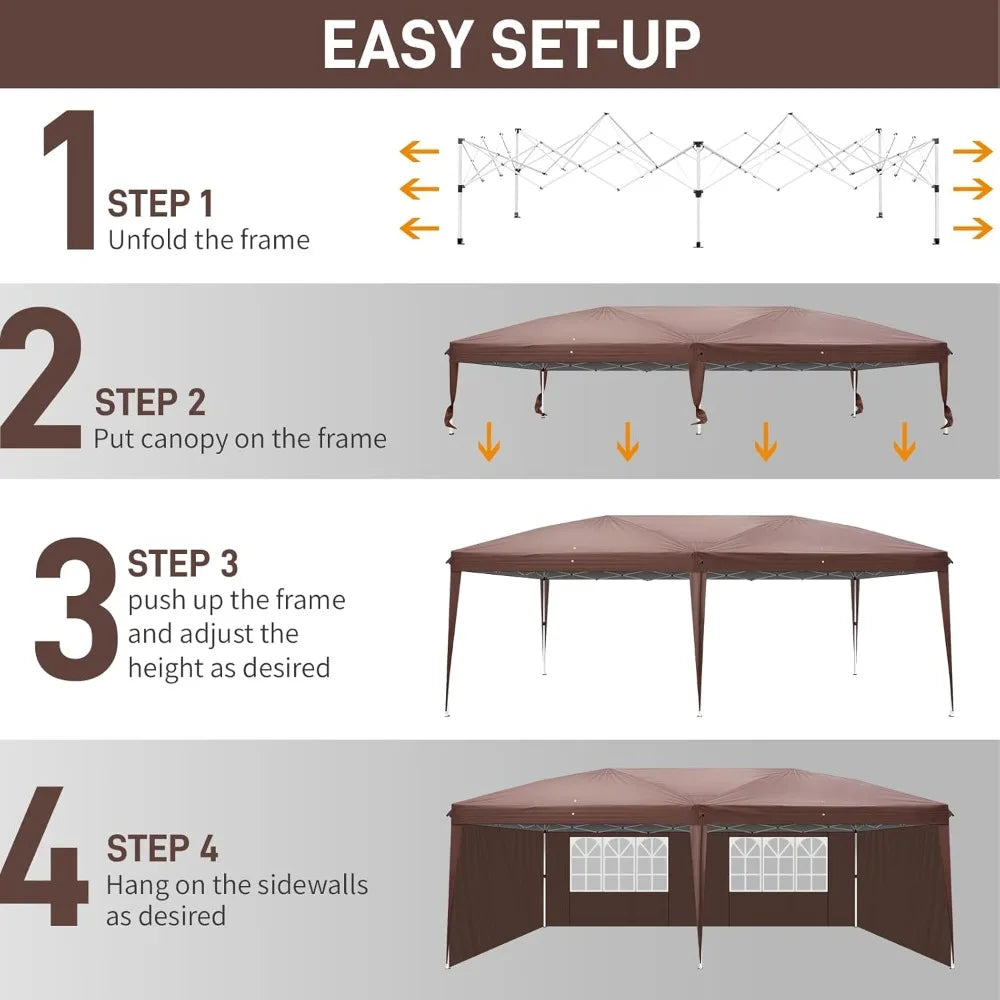 EASY SET-UP

1
STEP 1
Unfold the frame

2
STEP 2
Put canopy on the frame

3
STEP 3
push up the frame and adjust the height as desired

4
STEP 4
Hang on the sidewalls as desired