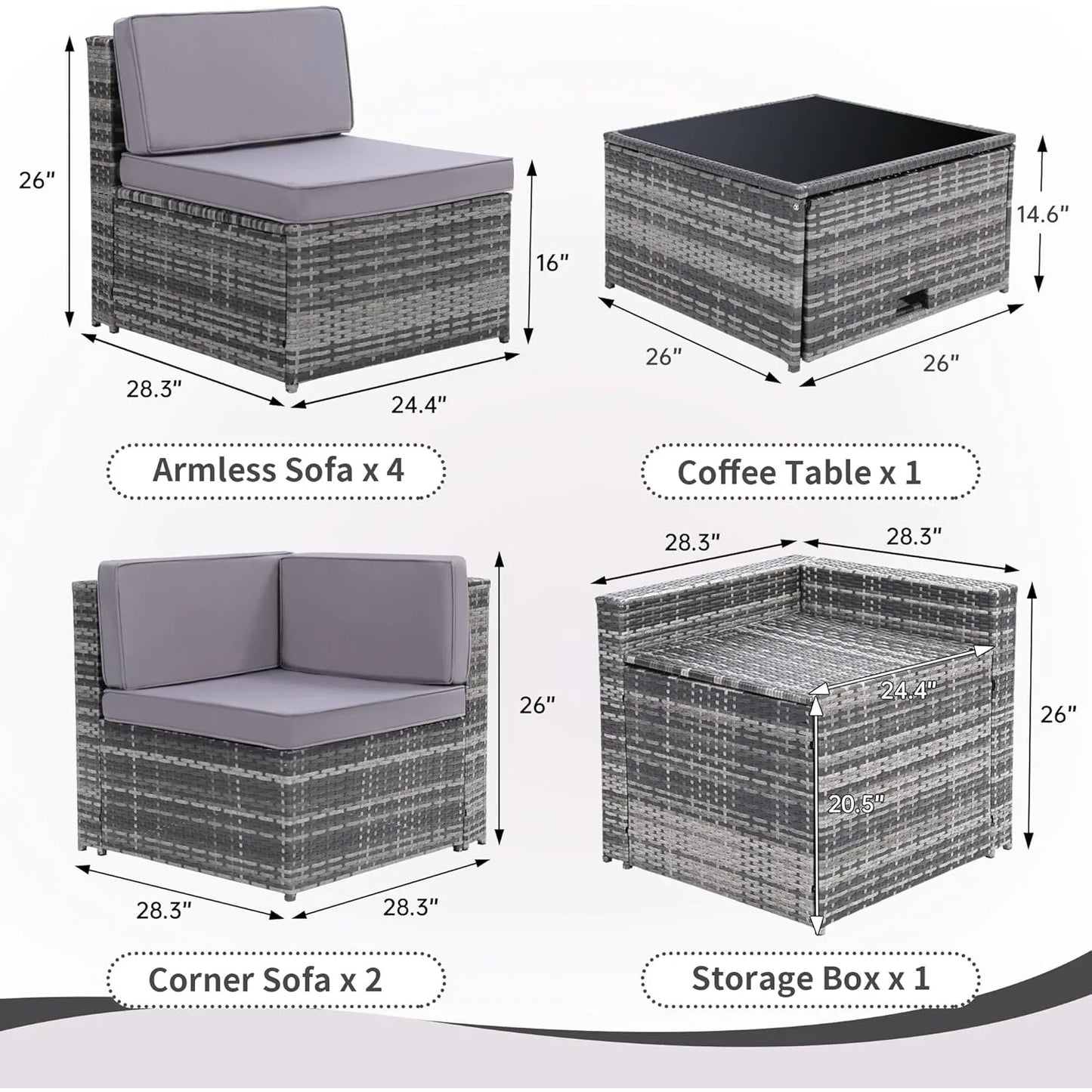 26"

16"

28.3"

24.4"

Armless Sofa x 4

14.6"

26"

26"

Coffee Table x 1

26"

28.3"

28.3"

Corner Sofa x 2

28.3"

28.3"

24.4"

20.5"

26"

Storage Box x 1