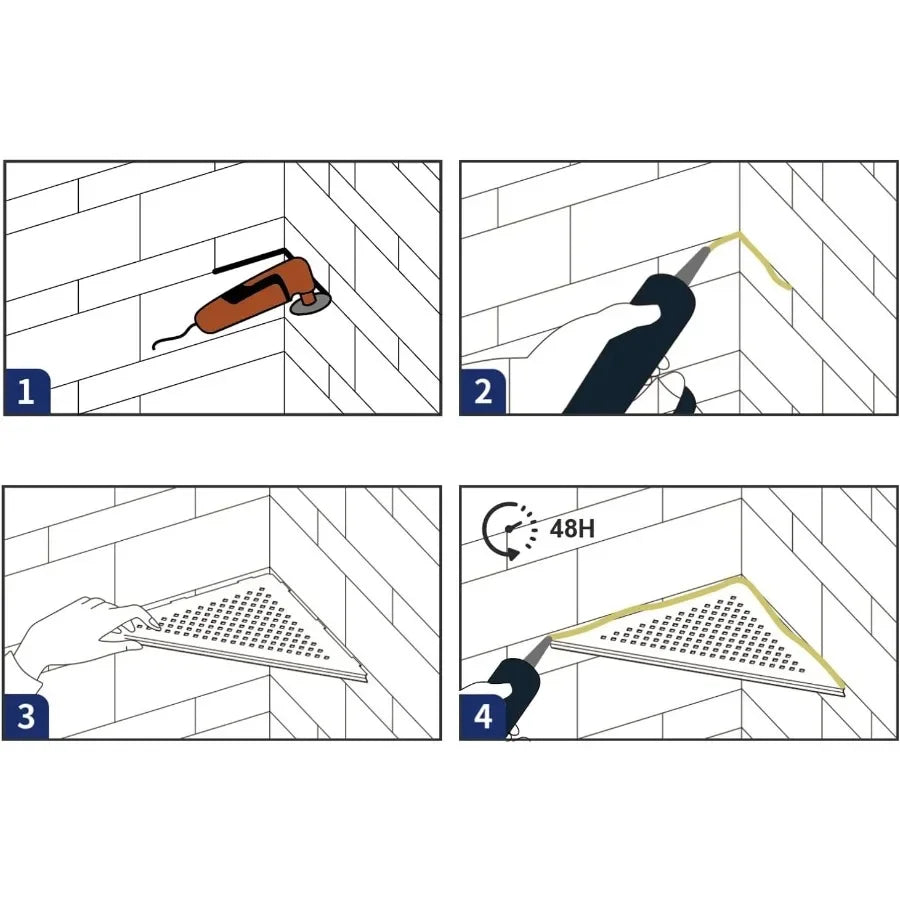 1

2

3

48H

4